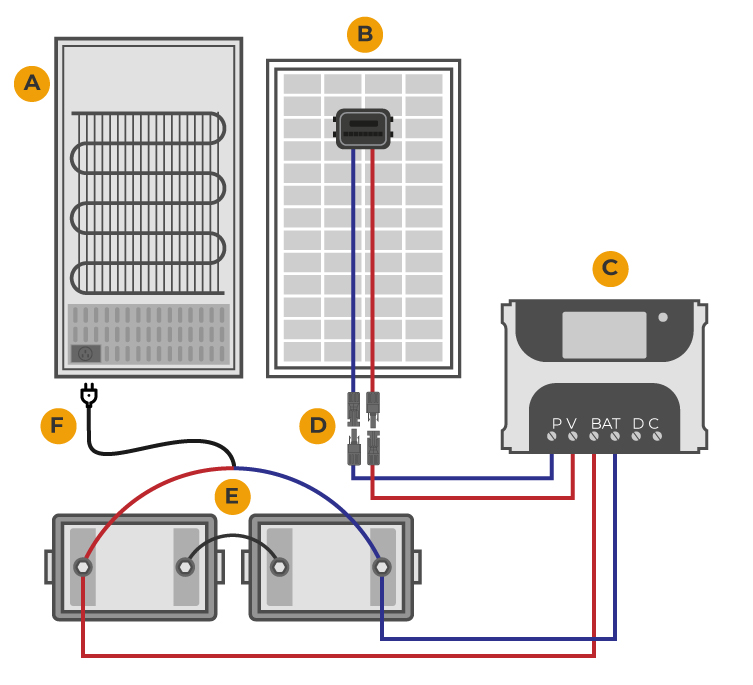 A

B

C

PV BAT DC

D

F

E